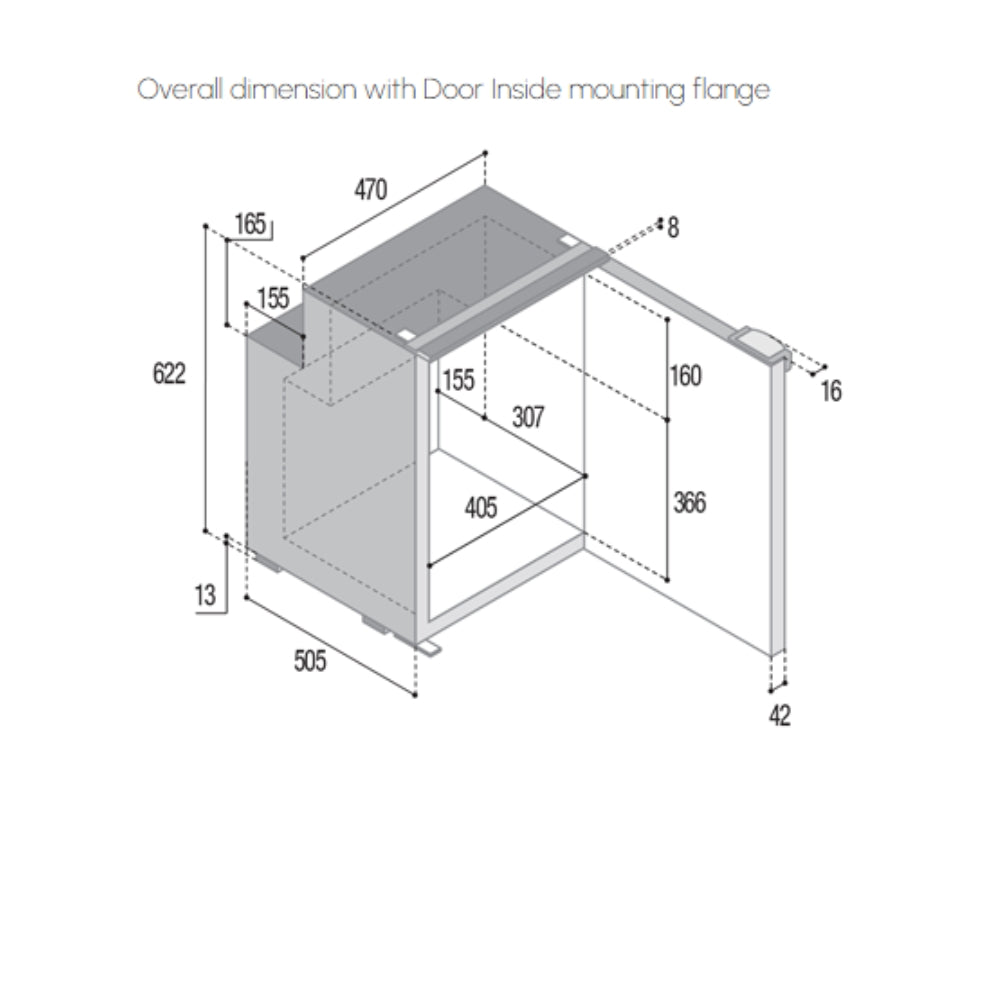 Overall dimension with Door Inside mounting flange

470
165
8
155
622
155
160
16
307
405
366
13
505
42